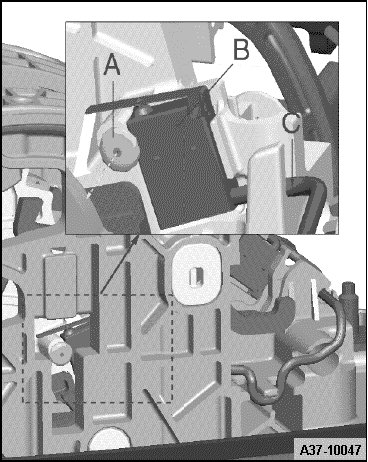 A
B
C
A37-10047