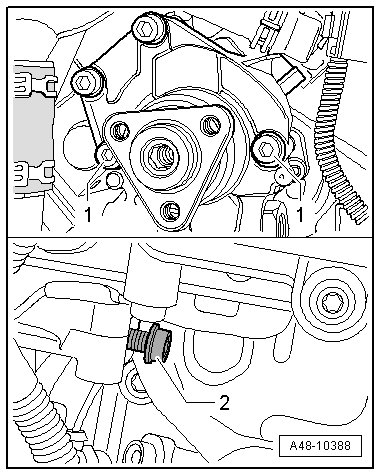 1
1
2
A48-10388