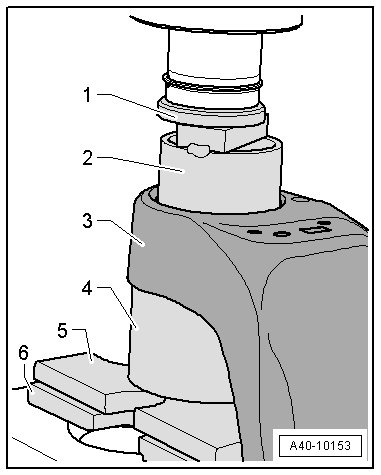 1
2
3
4
5
6
A40-10153