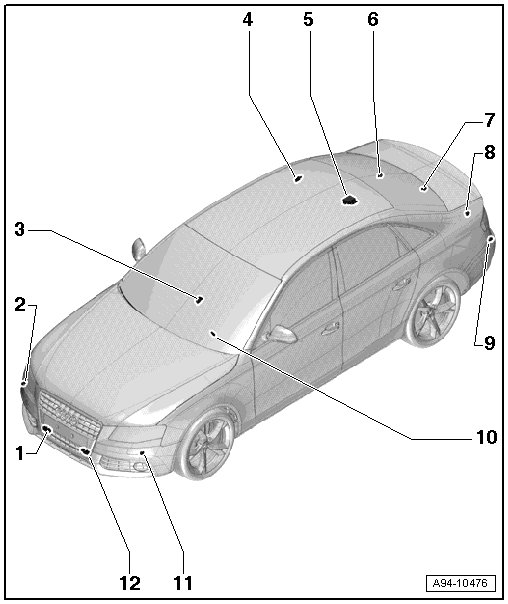 4
5
6
7
8
3
2
9
10
1
12
11
A94-10476