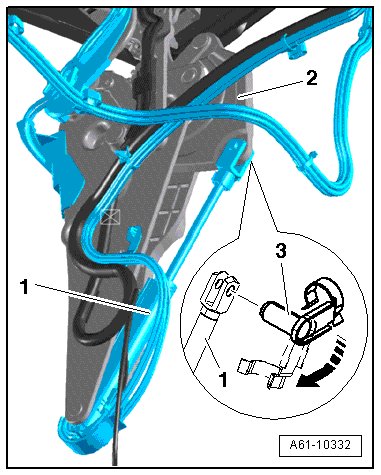 2

3

1

1

A61-10332