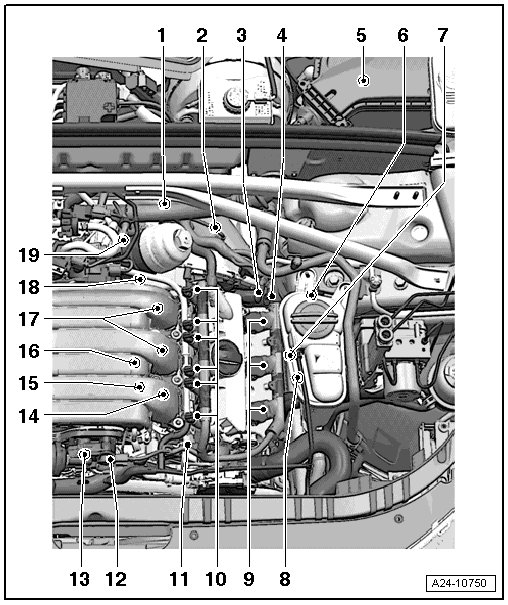 1
2
3
4
5
6
7
19
18
17
16
15
14
13
12
11
10
9
8
A24-10750