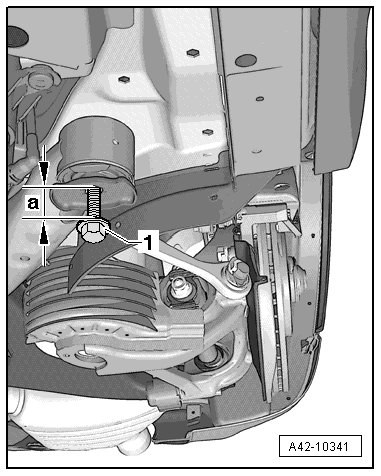 a
1
A42-10341