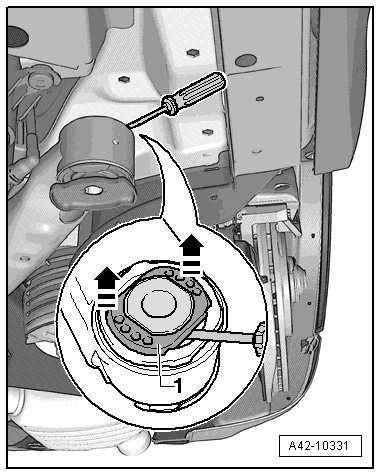 1

A42-10331