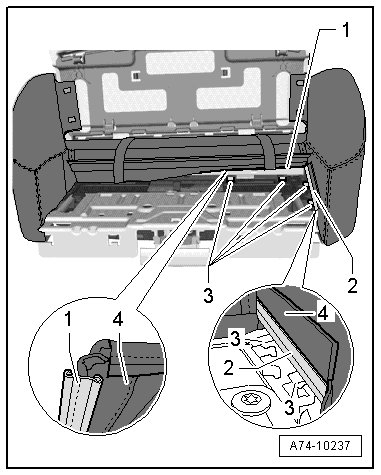 1
3
2
1
4
4
3
2
3
A74-10237