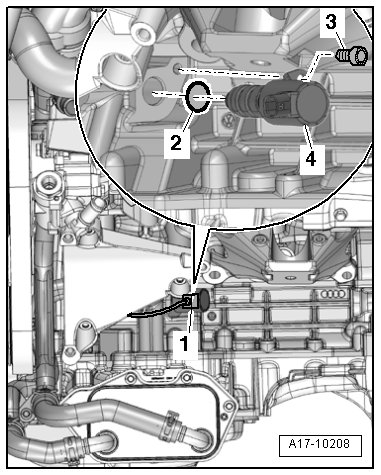 3
2
4
1
A17-10208