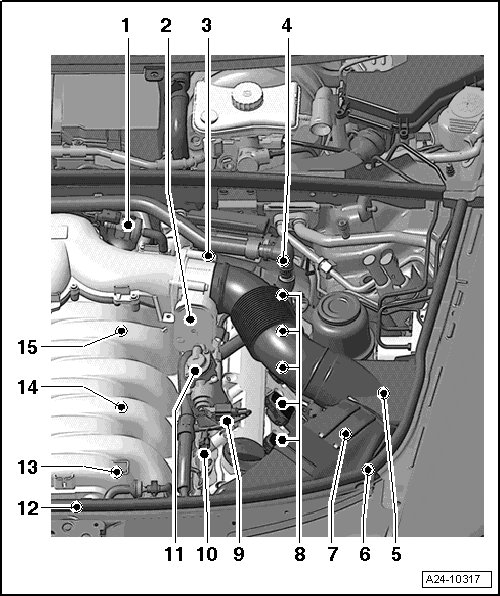 1 2 3 4

15

14

13

12

11 10 9 8 7 6 5

A24-10317