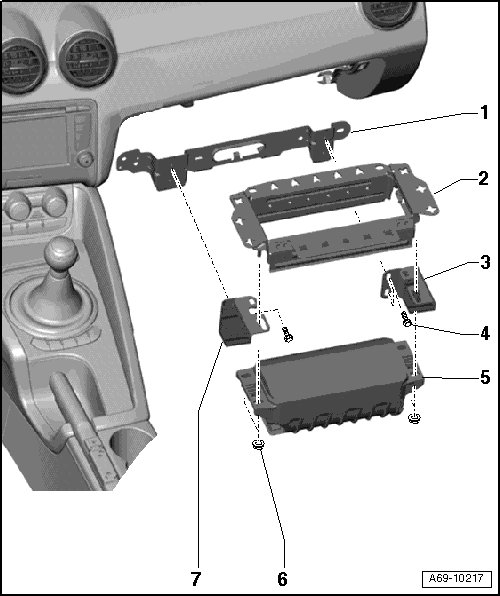 1
2
3
4
5
7
6
A69-10217