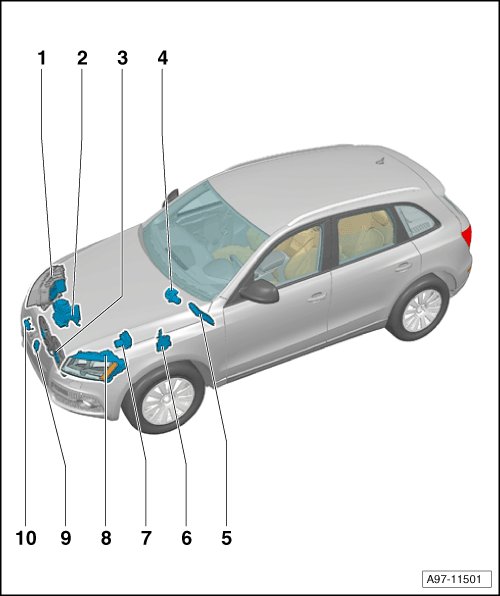 1 2 3 4

10 9 8 7 6 5

A97-11501