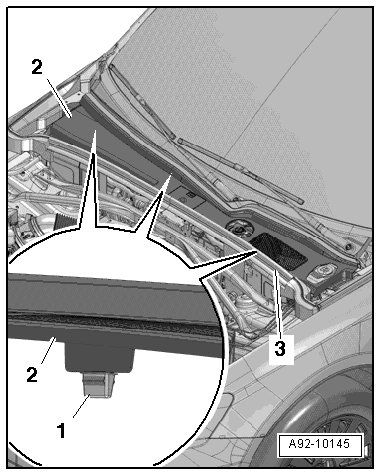 2
3
2
1
A92-10145