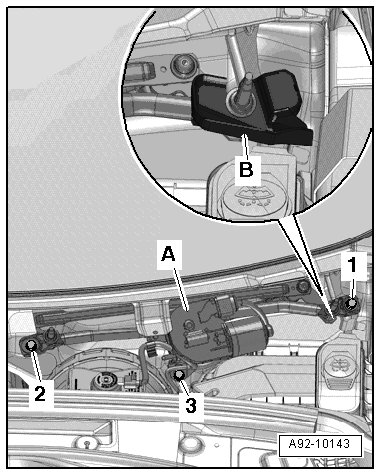 B
A
1
2
3
A92-10143