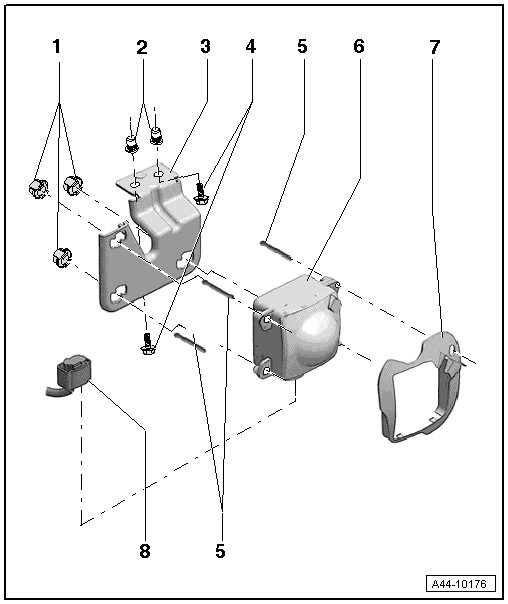 1
2
3
4
5
6
7
8
5
A44-10176