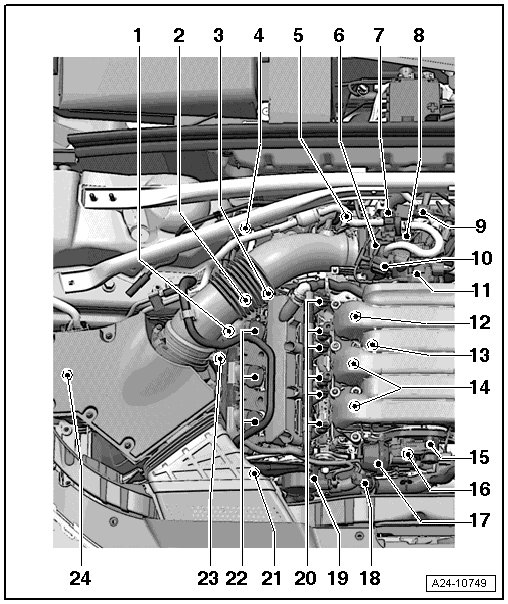 1 2 3 4 5 6 7 8

9
10
11
12
13
14
15
16
17

24 23 22 21 20 19 18

A24-10749