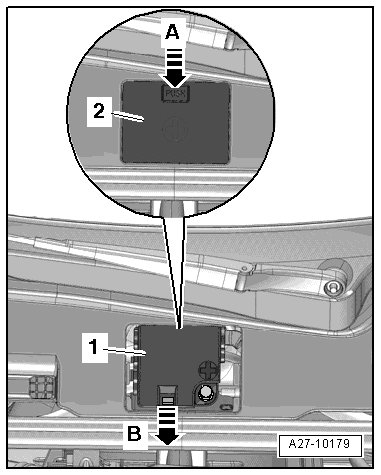 A

PUSH

2

1

B

A27-10179