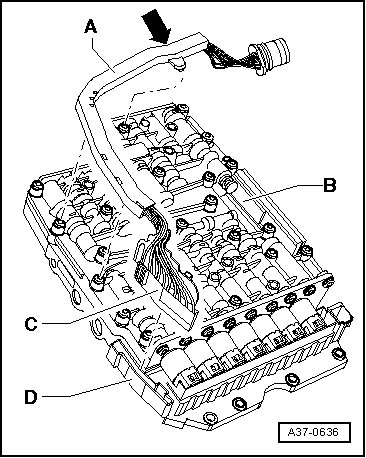 A
B
C
D
A37-0636