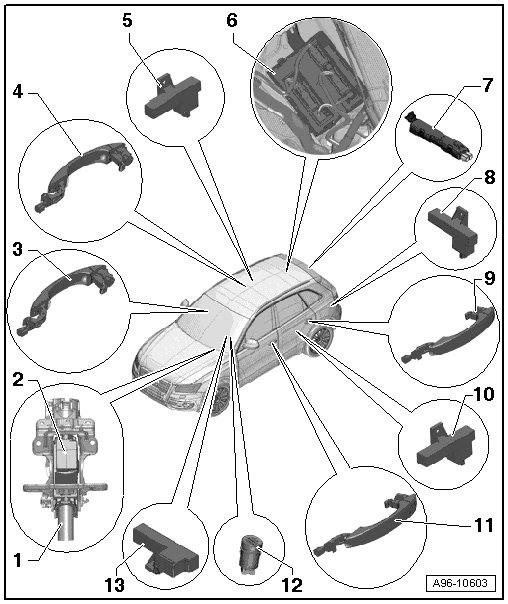 5
6
4
7
8
3
9
2
10
11
1
13
12
A96-10603