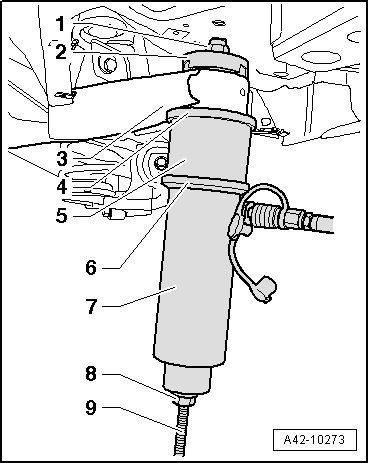 1
2
3
4
5
6
7
8
9
A42-10273