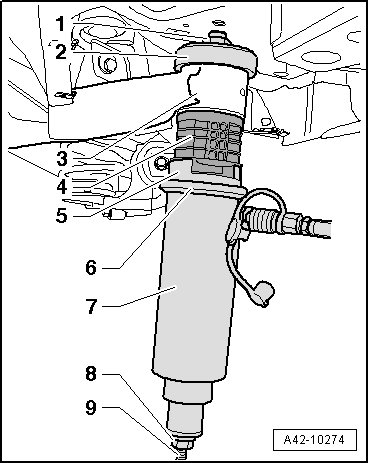 1
2
3
4
5
6
7
8
9
A42-10274