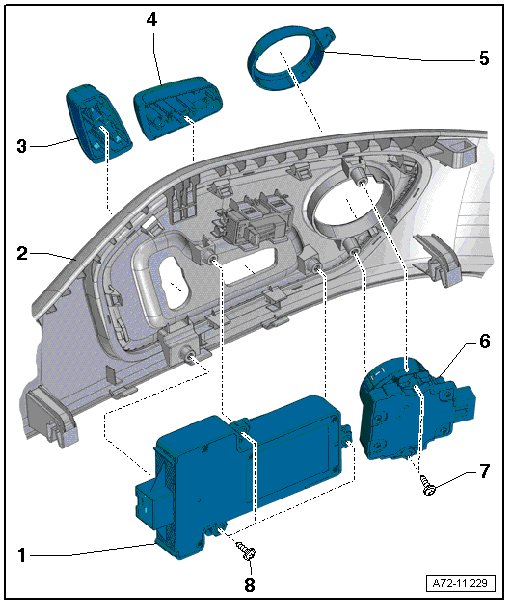 4
5
3
2
6
7
1
8
A72-11229