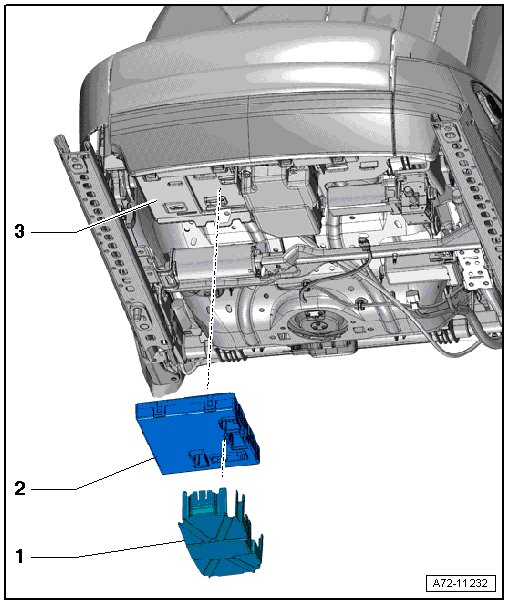 3
2
1
A72-11232