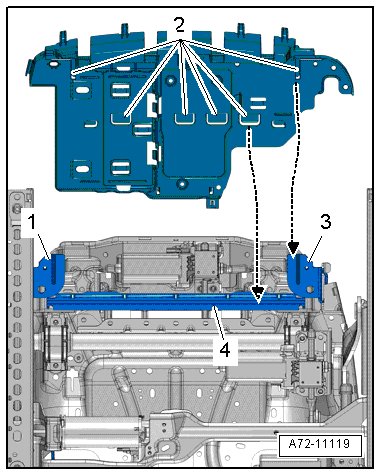 2
1
3
4
A72-11119