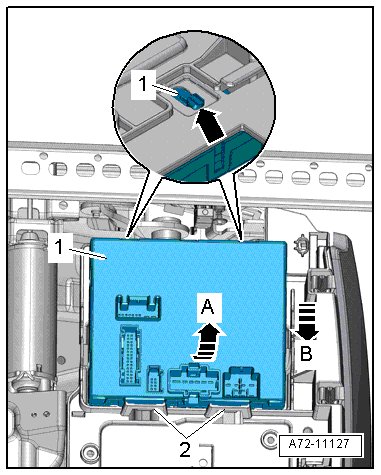 1

1

A

B

2

A72-11127