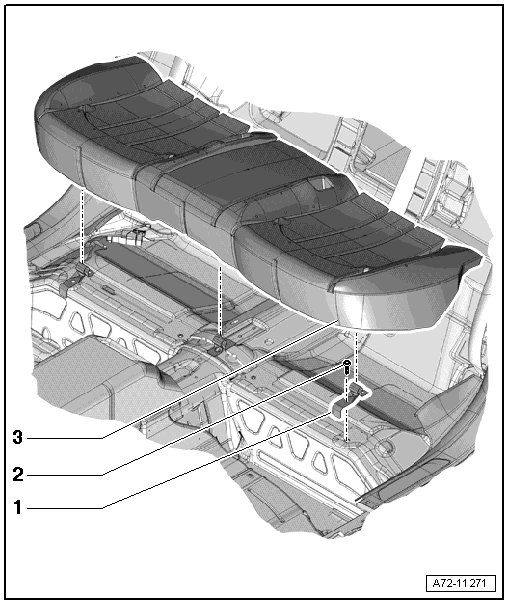 3

2

1

A72-11271