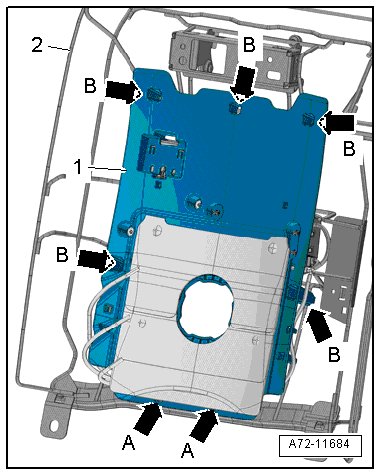 2
B
B
B
1
B
B
A
A
A72-11684