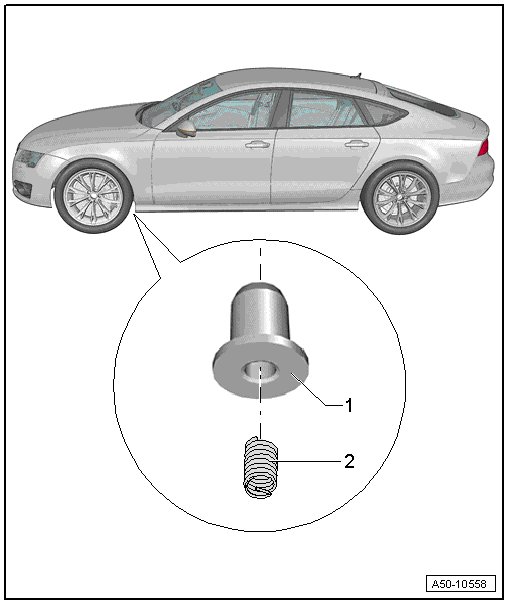 1
2
A50-10558