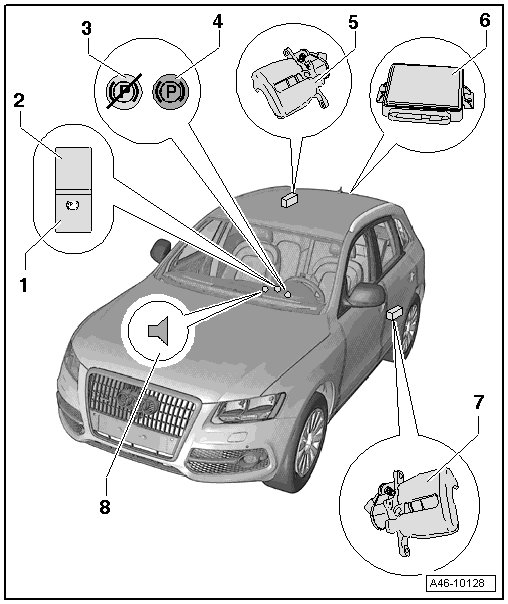 3
4
5
6
2
1
8
7
A46-10128