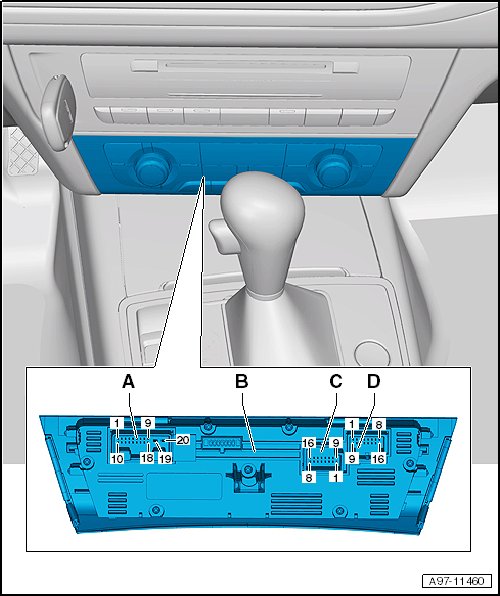 A
B
C
D
1
9
20
10
18
19
16
9
8
1
1
8
9
16
A97-11460