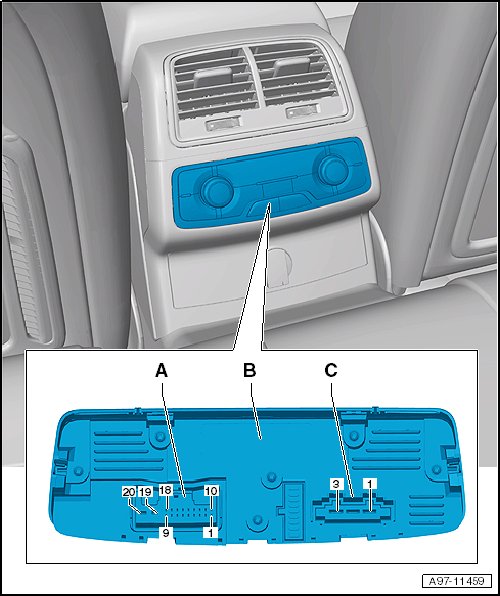 A
B
C
20
19
18
10
9
1
3
1
A97-11459