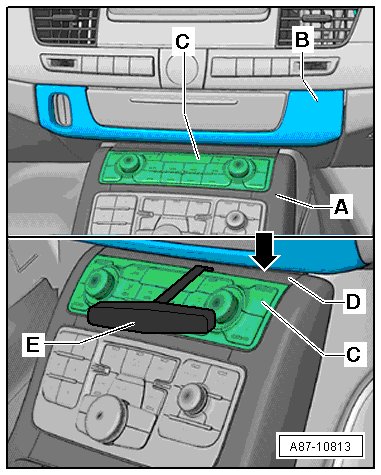 C
B
A
D
E
C
A87-10813