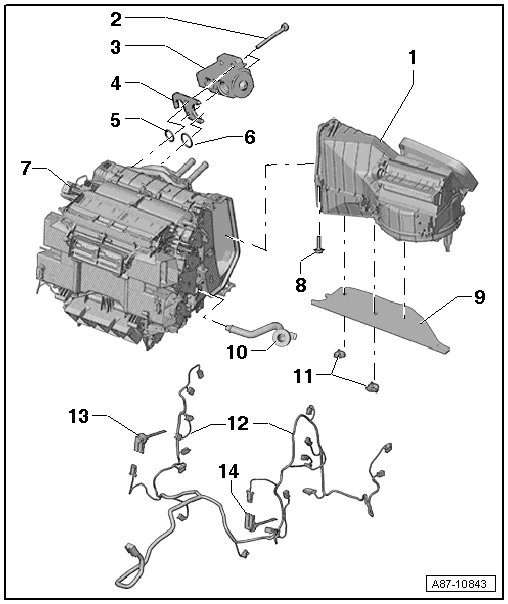 2
3
1
4
5
6
7
8
9
10
11
13
12
14
A87-10843