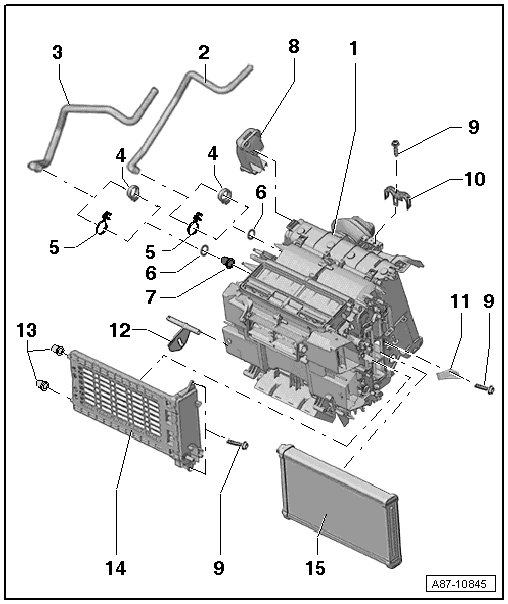 3
2
8
1
9
4
4
10
6
5
5
6
7
11
9
13
12
14
9
15
A87-10845