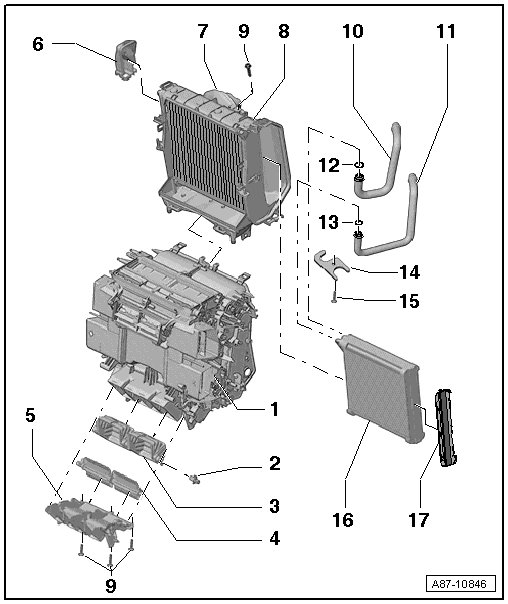 6
7
9
8
10
11
12
13
14
15
1
5
2
3
4
9
16
17
A87-10846