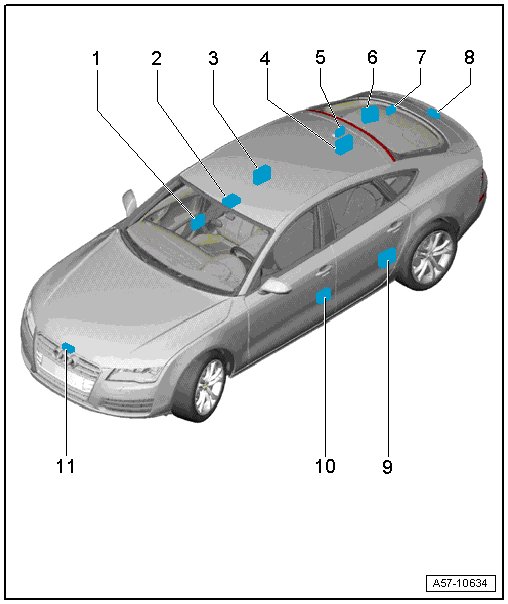 1
2
3
4
5
6
7
8
11
10
9
A57-10634