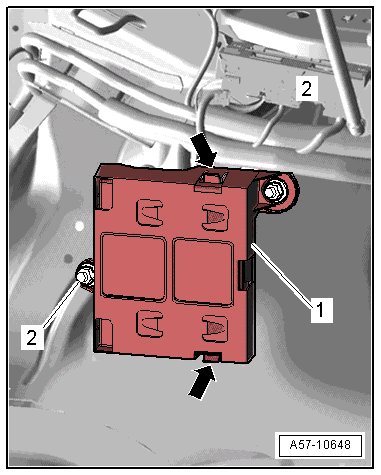 2
1
2
A57-10648