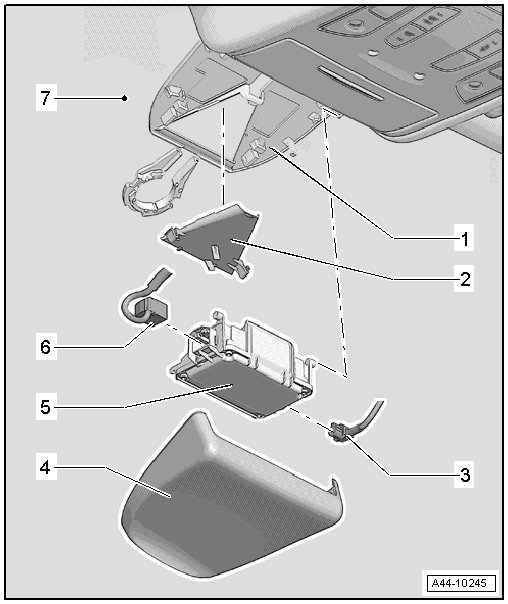 7
1
2
6
5
3
4
A44-10245