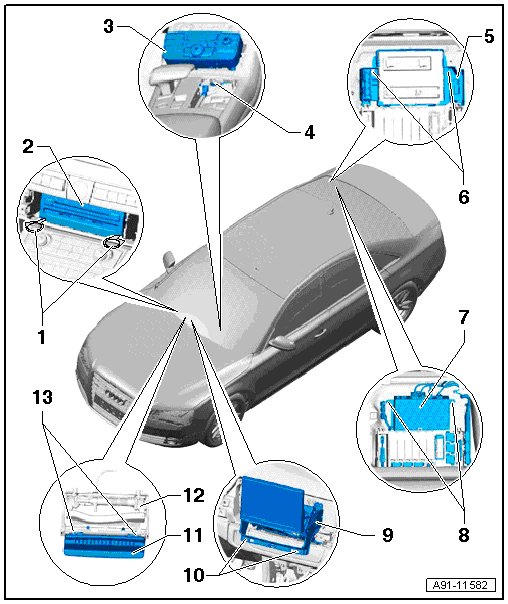 3
5
4
2
6
1
7
13
12
11
9
8
10
A91-11582