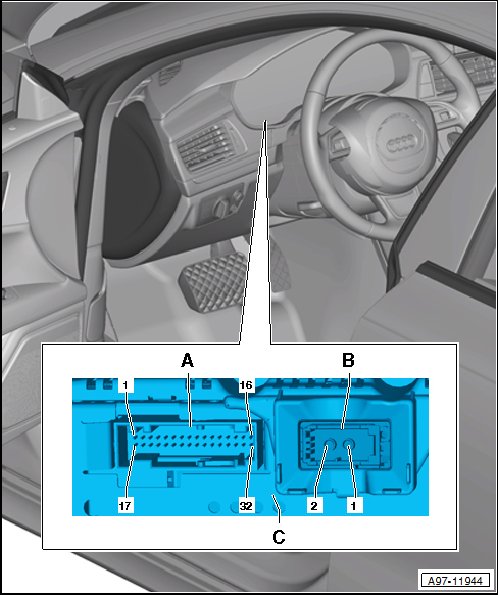 A
B
1
16
17
32
2
1
C
A97-11944