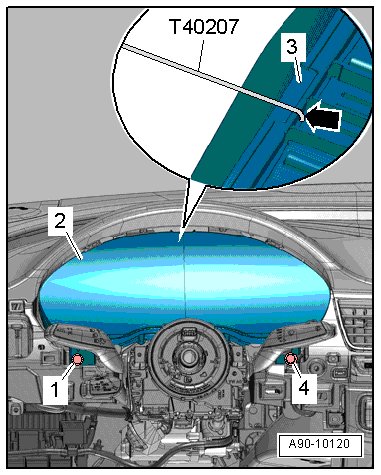 T40207
3
2
1
4
A90-10120