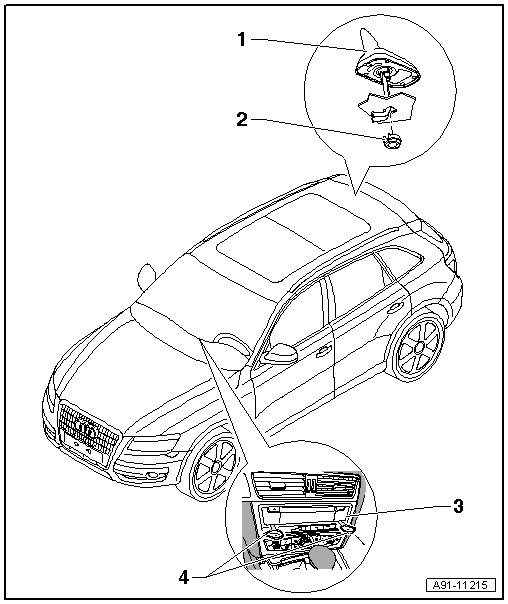 1
2
3
4
A91-11215