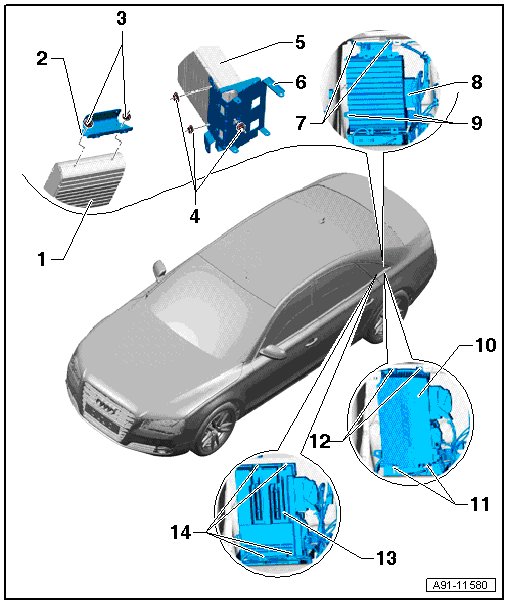 3
2
5
6
8
7
9
4
1
10
12
11
14
13
A91-11580