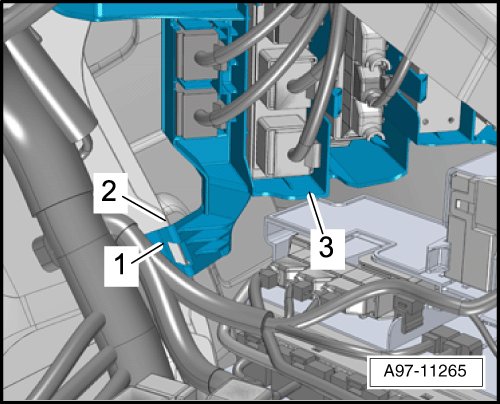 2
1
3
A97-11265