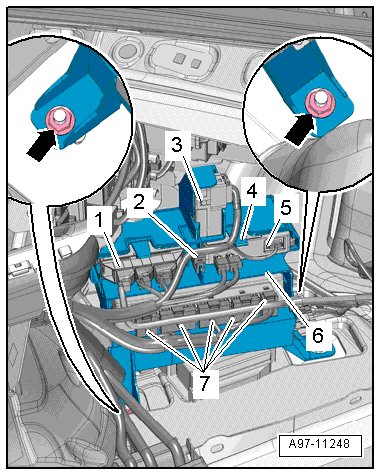 3
2
4
5
1
6
7
A97-11248