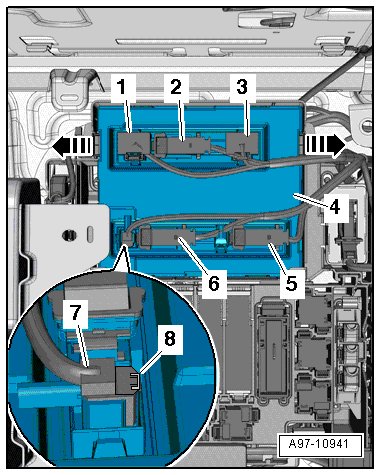 1
2
3
4
6
5
7
8
A97-10941