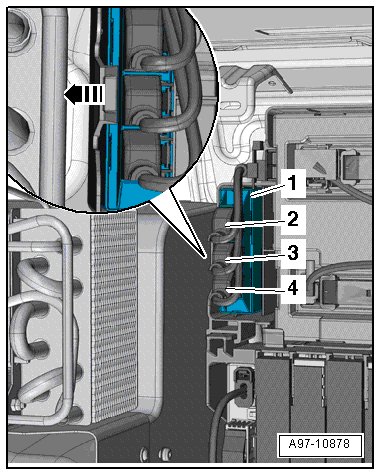 1
2
3
4
A97-10878