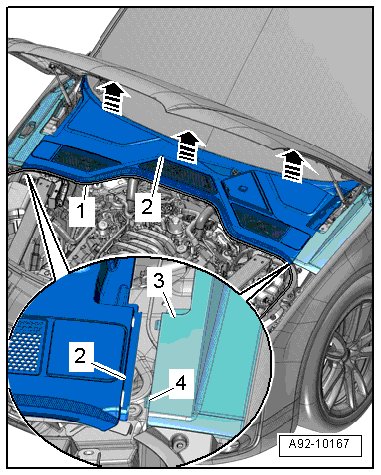 1
2
3
2
4
A92-10167