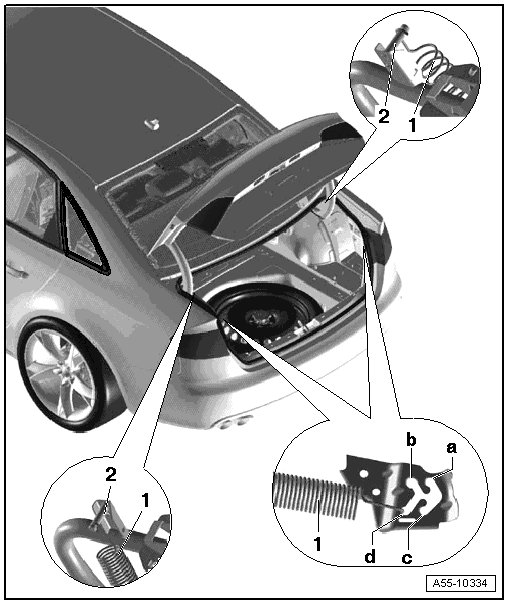 2
1
2
1
b
a
1
d
c
A55-10334